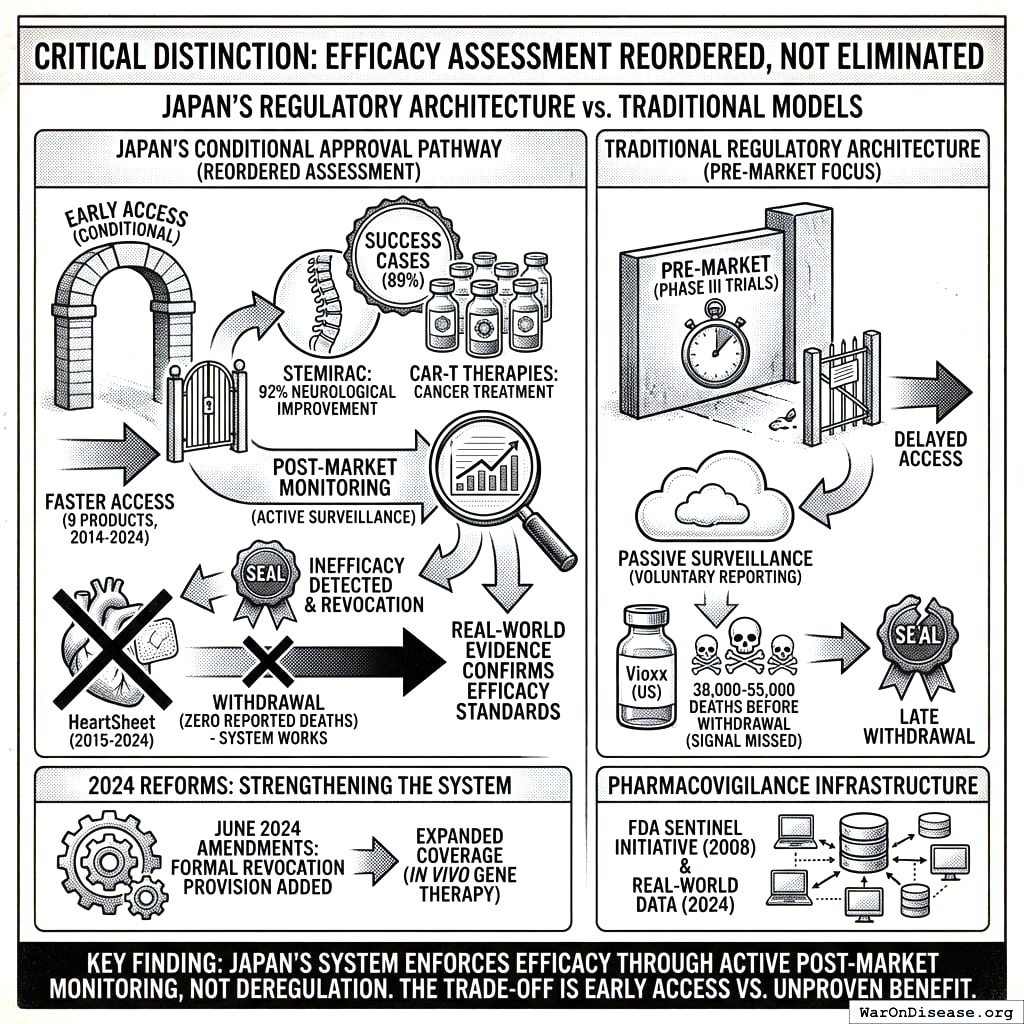 CRITICAL DISTINCTION: EFFICACY ASSESSMENT REORDERED, NOT ELIMINATED

JAPAN'S REGULATORY ARCHITECTURE vs. TRADITIONAL MODELS

JAPAN'S CONDITIONAL APPROVAL PATHWAY
(REORDERED ASSESSMENT)

EARLY ACCESS
(CONDITIONAL)

SUCCESS CASES
(89%)

STEMIRAC:
92% NEUROLOGICAL IMPROVEMENT

CAR-T THERAPIES:
CANCER TREATMENT

FASTER ACCESS
(9 PRODUCTS, 2014-2024)

POST-MARKET MONITORING
(ACTIVE SURVEILLANCE)

SEAL

INEFFICACY DETECTED & REVOCATION

HeartSheet
(2015-2024)

WITHDRAWAL
(ZERO REPORTED DEATHS)
- SYSTEM WORKS

REAL-WORLD EVIDENCE CONFIRMS EFFICACY STANDARDS

TRADITIONAL REGULATORY ARCHITECTURE
(PRE-MARKET FOCUS)

PRE-MARKET
(PHASE III TRIALS)

DELAYED ACCESS

PASSIVE SURVEILLANCE
(VOLUNTARY REPORTING)

Vioxx
(US)

38,000-55,000
DEATHS BEFORE WITHDRAWAL
(SIGNAL MISSED)

SEAL

LATE WITHDRAWAL

2024 REFORMS: STRENGTHENING THE SYSTEM

JUNE 2024 AMENDMENTS:
FORMAL REVOCATION PROVISION ADDED

EXPANDED COVERAGE
(IN VIVO GENE THERAPY)

PHARMACOVIGILANCE INFRASTRUCTURE

FDA SENTINEL INITIATIVE (2008)
&
REAL-WORLD DATA (2024)

KEY FINDING: JAPAN'S SYSTEM ENFORCES EFFICACY THROUGH ACTIVE POST-MARKET MONITORING, NOT DEREGULATION. THE TRADE-OFF IS EARLY ACCESS VS. UNPROVEN BENEFIT.

WarOnDisease.org